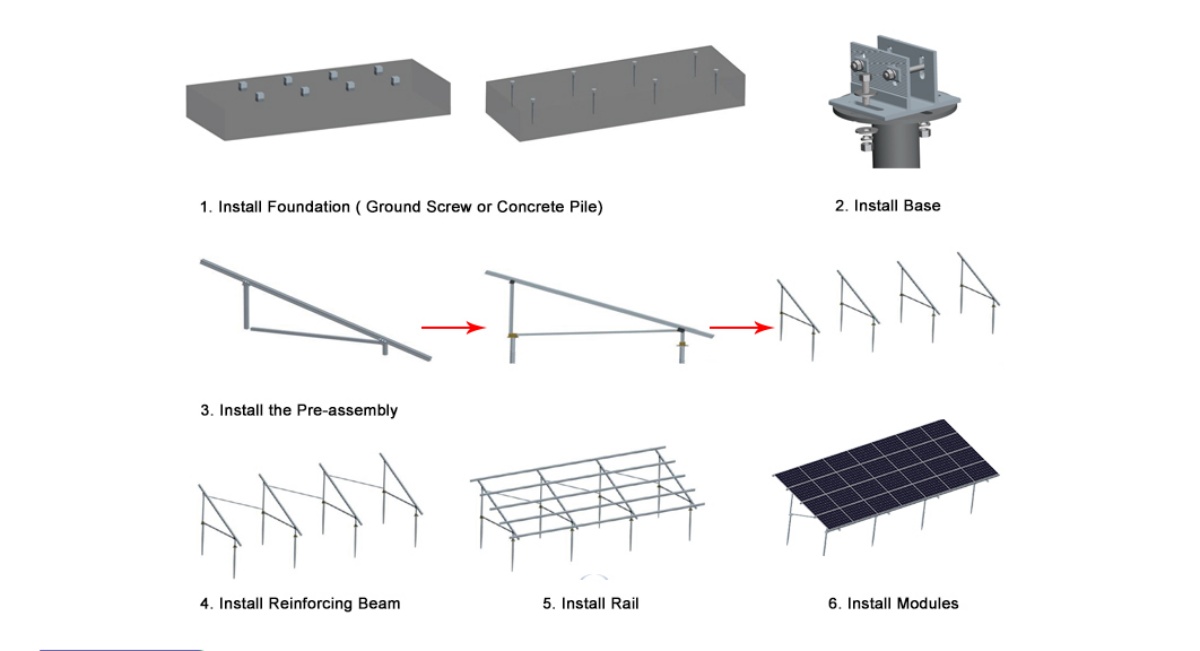 1. Install Foundation ( Ground Screw or Concrete Pile)

2. Install Base

3. Install the Pre-assembly

4. Install Reinforcing Beam

5. Install Rail

6. Install Modules